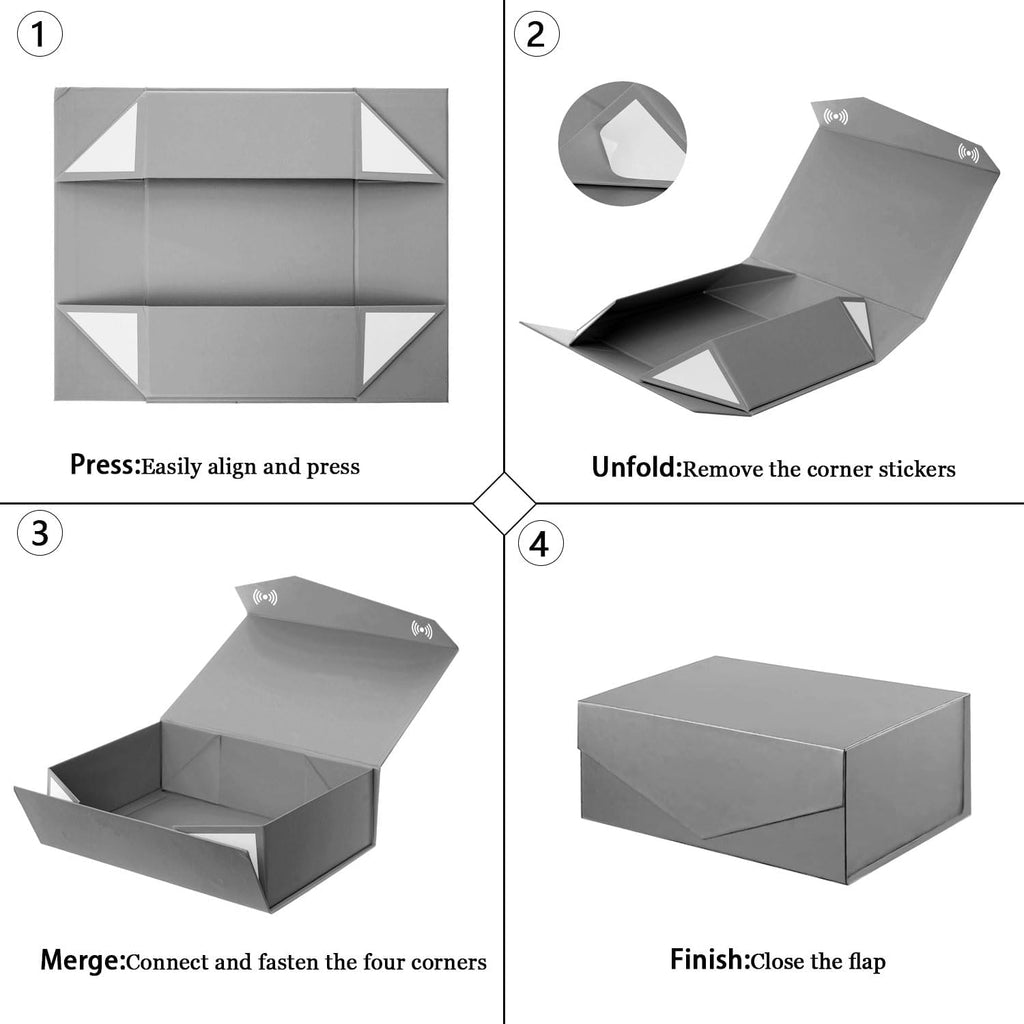 1

Press:Easily align and press

2

Unfold:Remove the corner stickers

3

Merge:Connect and fasten the four corners

4

Finish:Close the flap