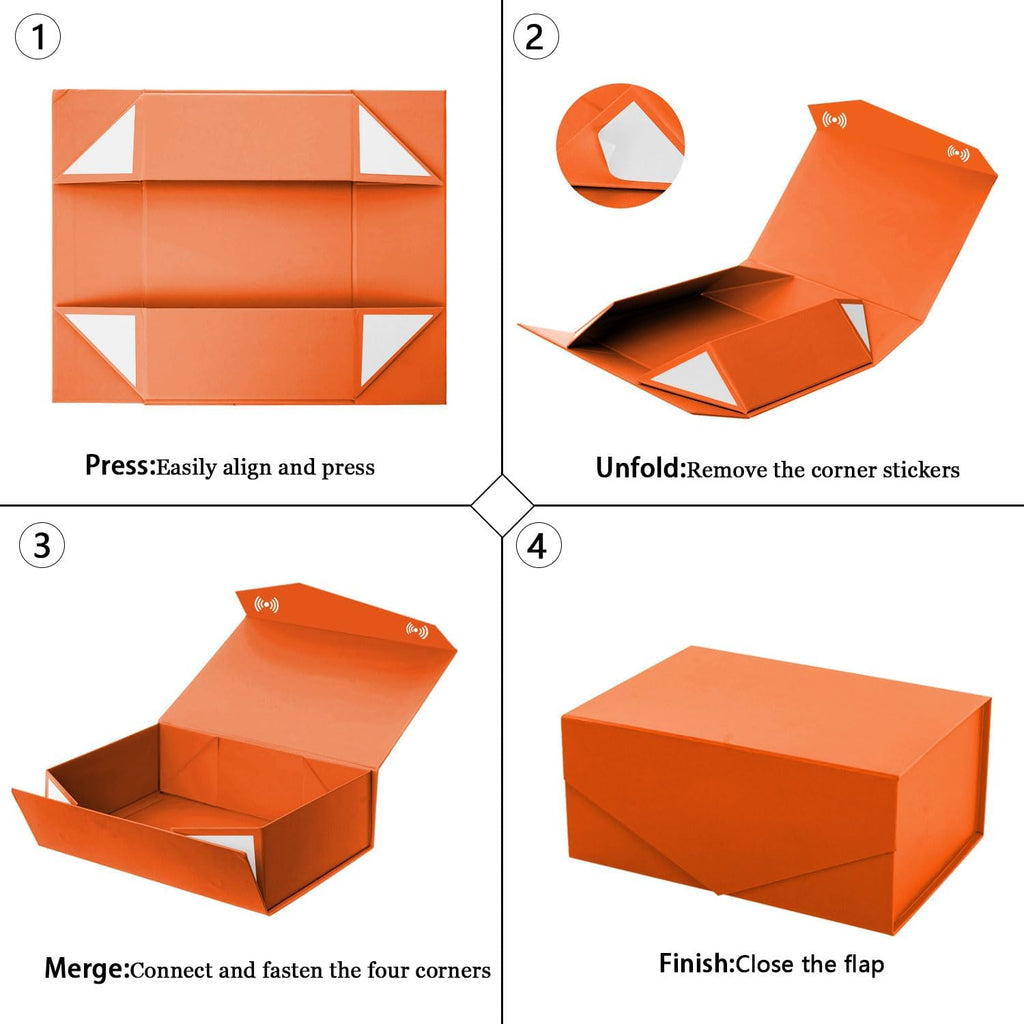 1

Press:Easily align and press

2

Unfold:Remove the corner stickers

3

Merge:Connect and fasten the four corners

4

Finish:Close the flap