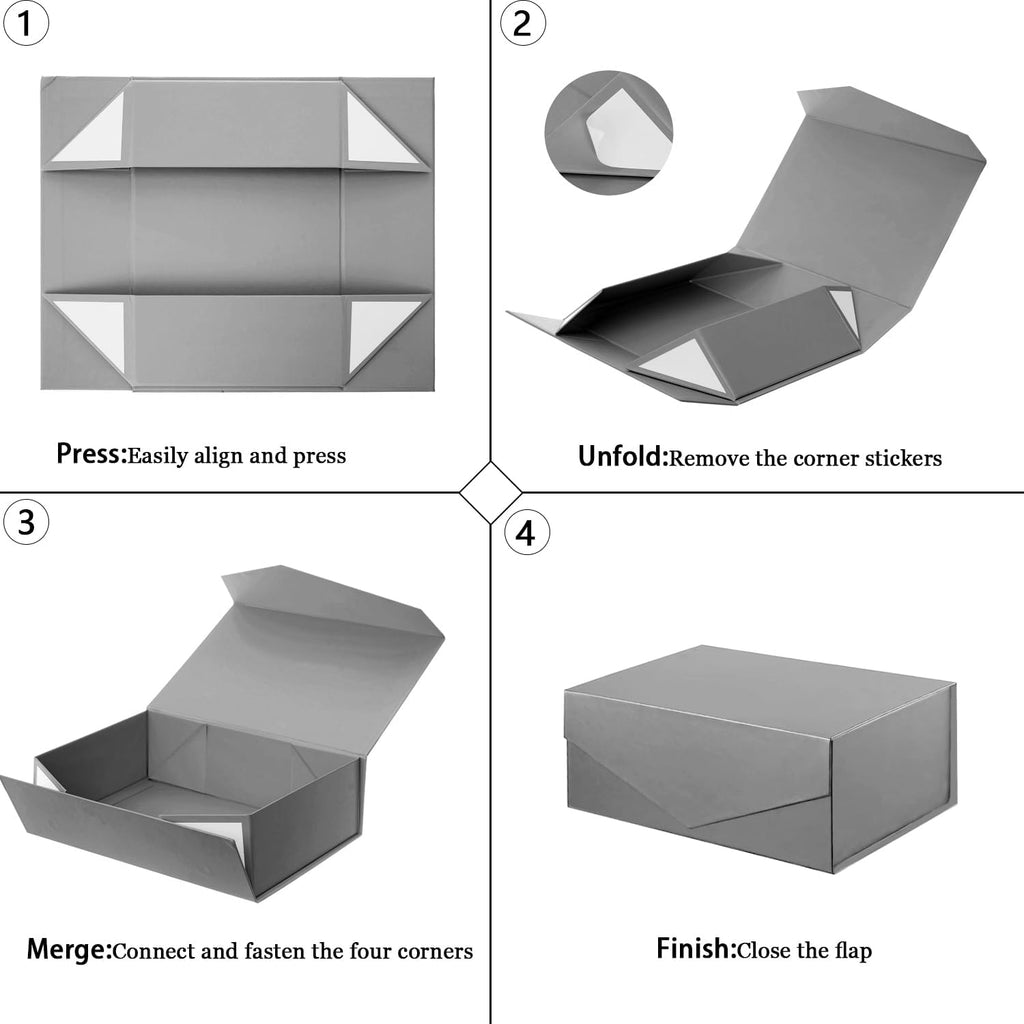 1

Press:Easily align and press

2

Unfold:Remove the corner stickers

3

Merge:Connect and fasten the four corners

4

Finish:Close the flap