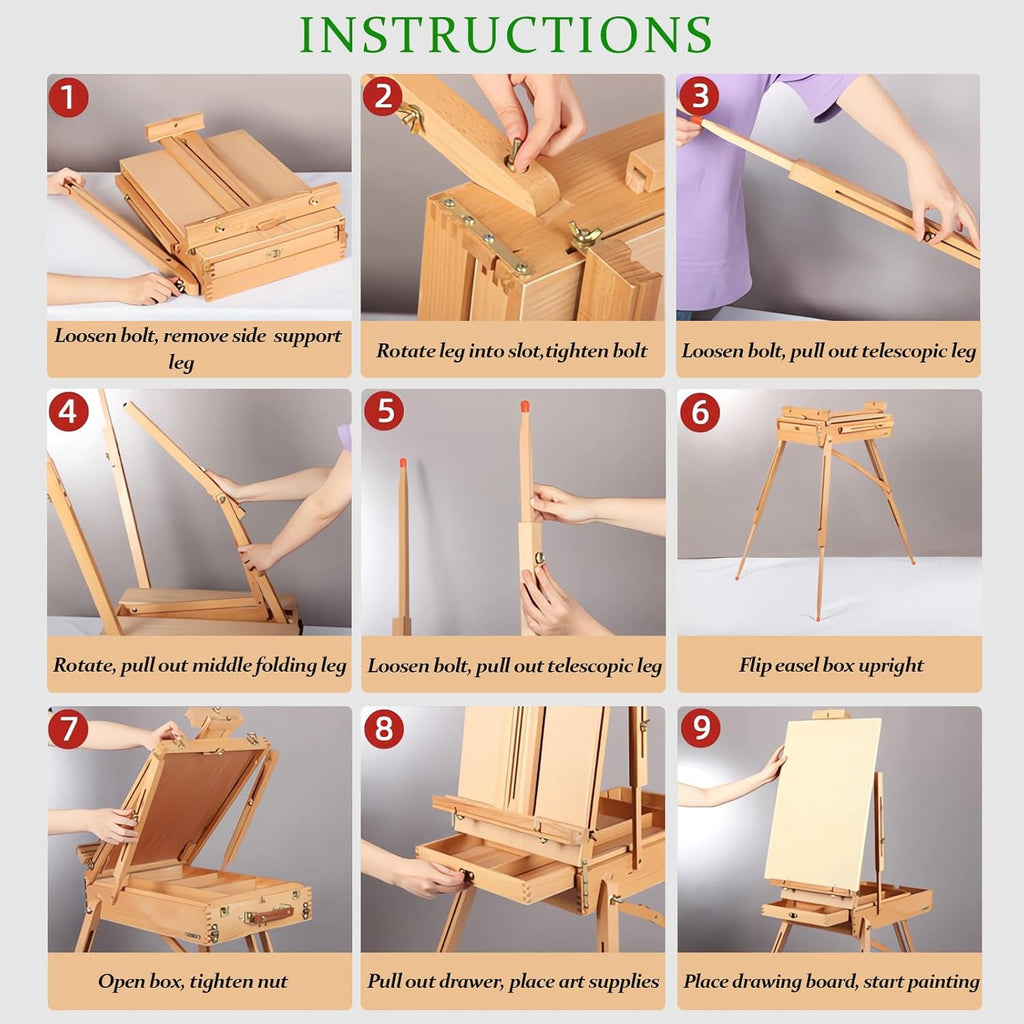 INSTRUCTIONS

1
Loosen bolt, remove side support leg

2
Rotate leg into slot,tighten bolt

3
Loosen bolt, pull out telescopic leg

4
Rotate, pull out middle folding leg

5
Loosen bolt, pull out telescopic leg

6
Flip easel box upright

7
Open box, tighten nut

8
Pull out drawer, place art supplies

9
Place drawing board, start painting