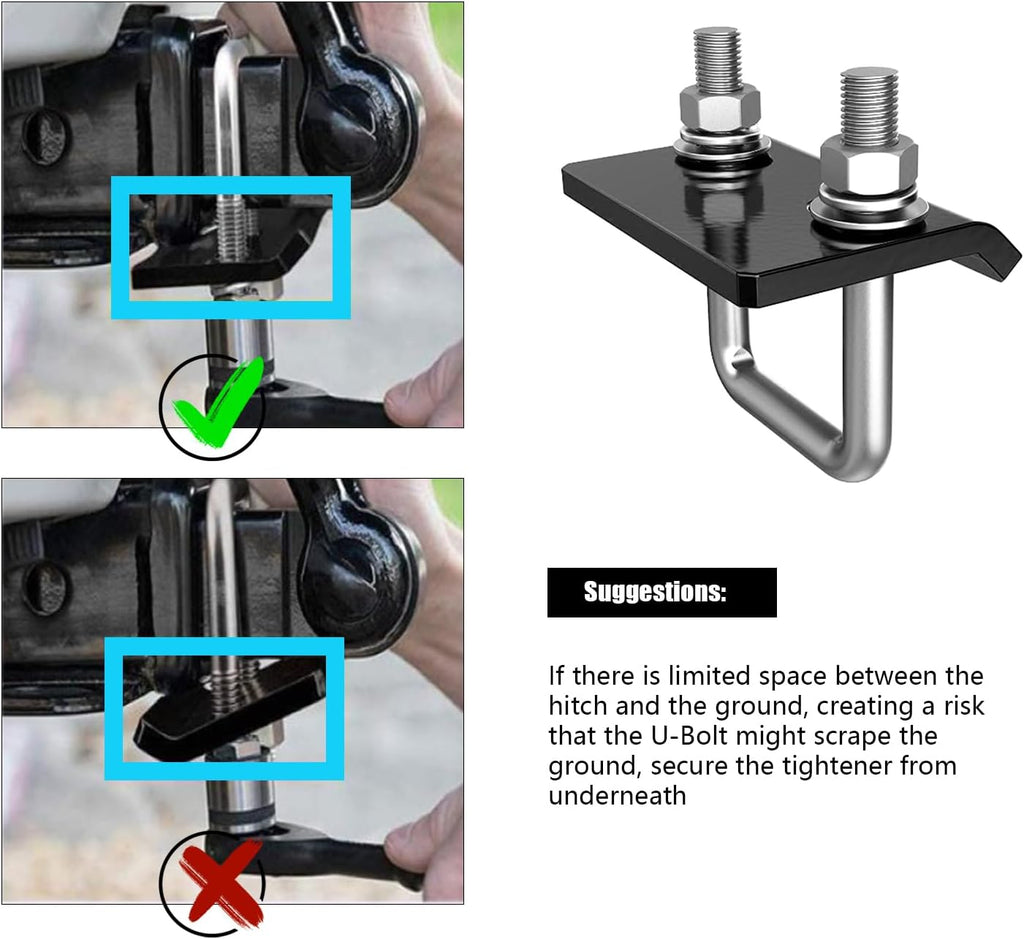 Suggestions:

If there is limited space between the hitch and the ground, creating a risk that the U-Bolt might scrape the ground, secure the tightener from underneath