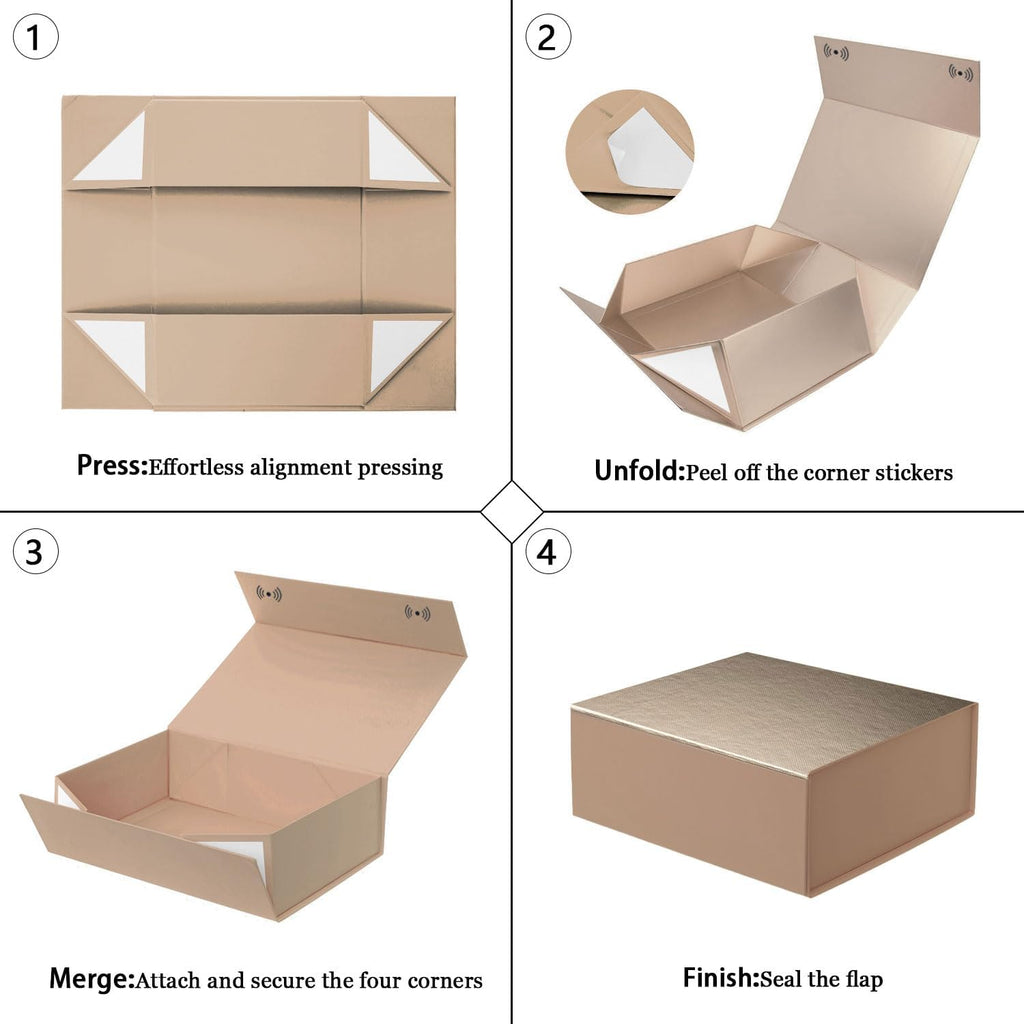 1

Press:Effortless alignment pressing

2

Unfold:Peel off the corner stickers

3

Merge:Attach and secure the four corners

4

Finish:Seal the flap