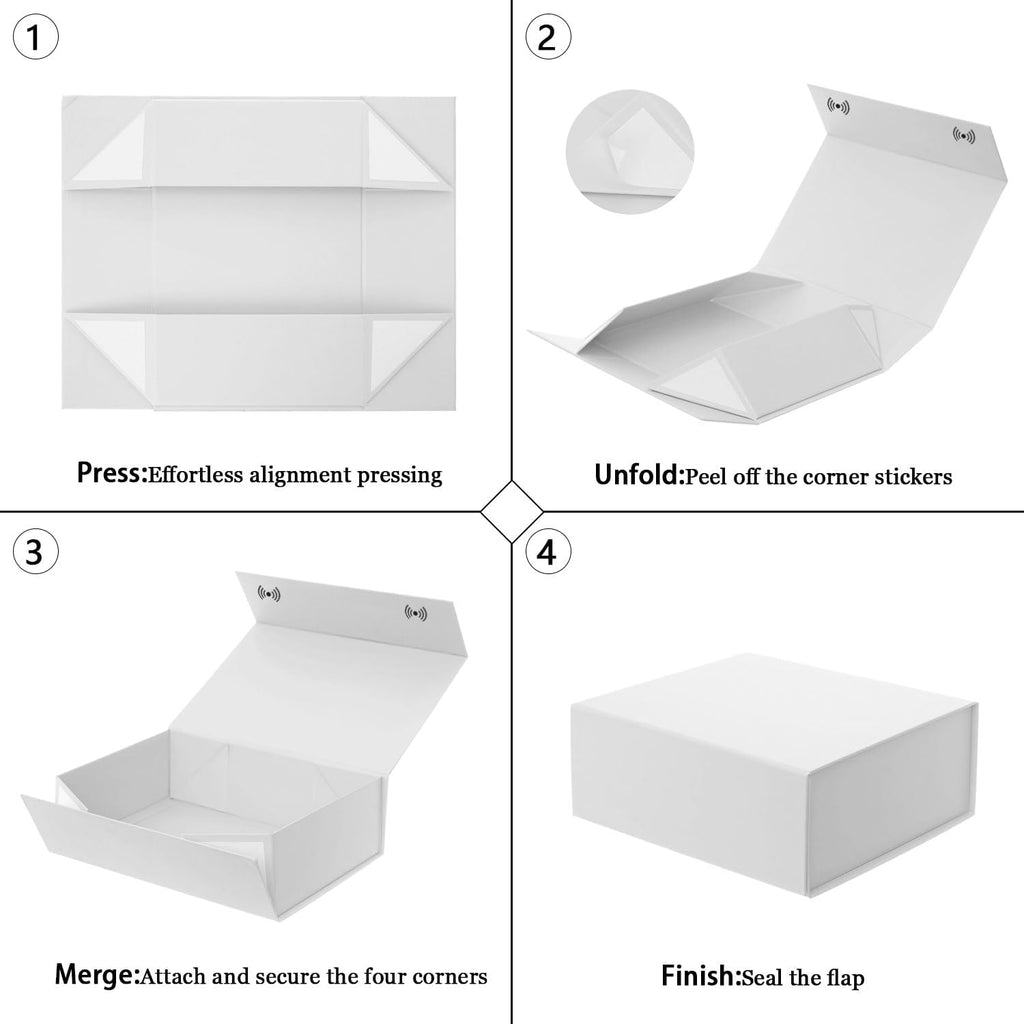 1

Press:Effortless alignment pressing

2

Unfold:Peel off the corner stickers

3

Merge:Attach and secure the four corners

4

Finish:Seal the flap