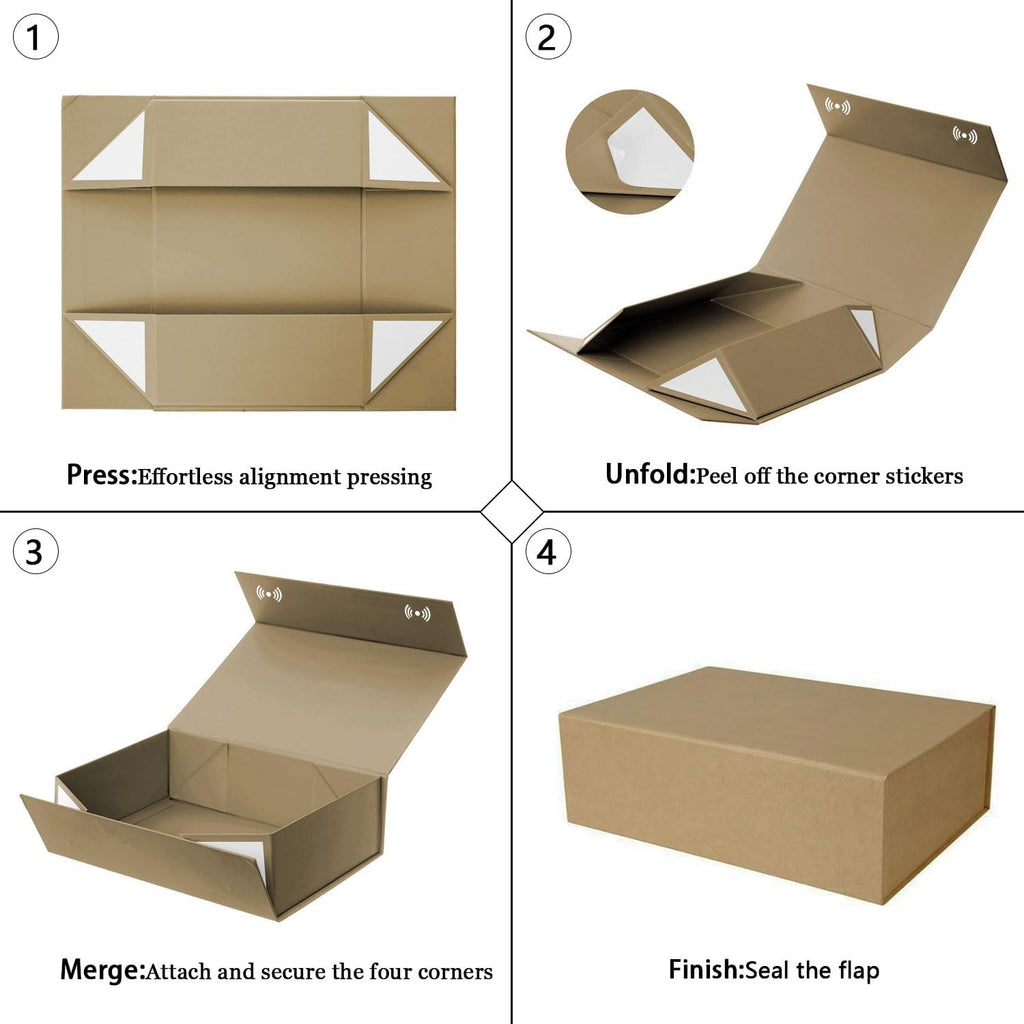 ①

Press:Effortless alignment pressing

②

Unfold:Peel off the corner stickers

③

Merge:Attach and secure the four corners

④

Finish:Seal the flap