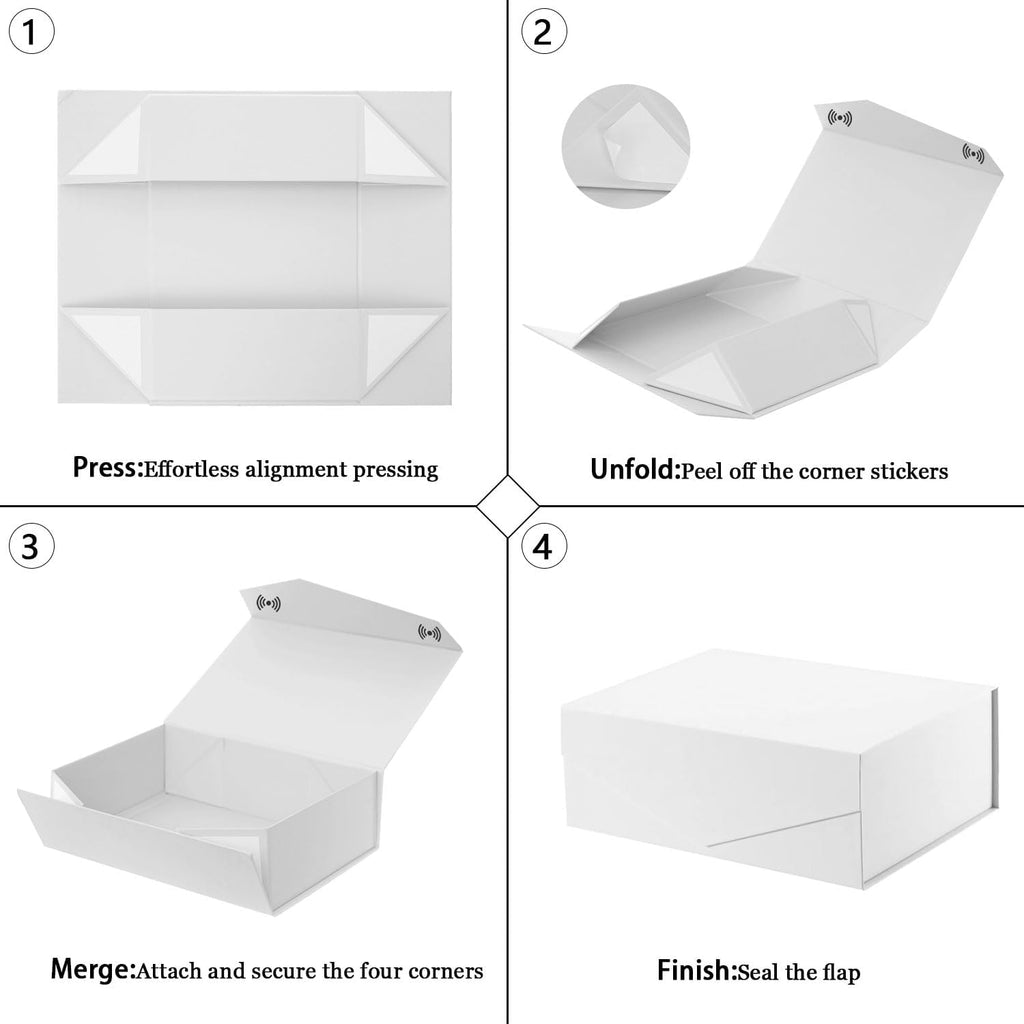 1

Press:Effortless alignment pressing

2

Unfold:Peel off the corner stickers

3

Merge:Attach and secure the four corners

4

Finish:Seal the flap