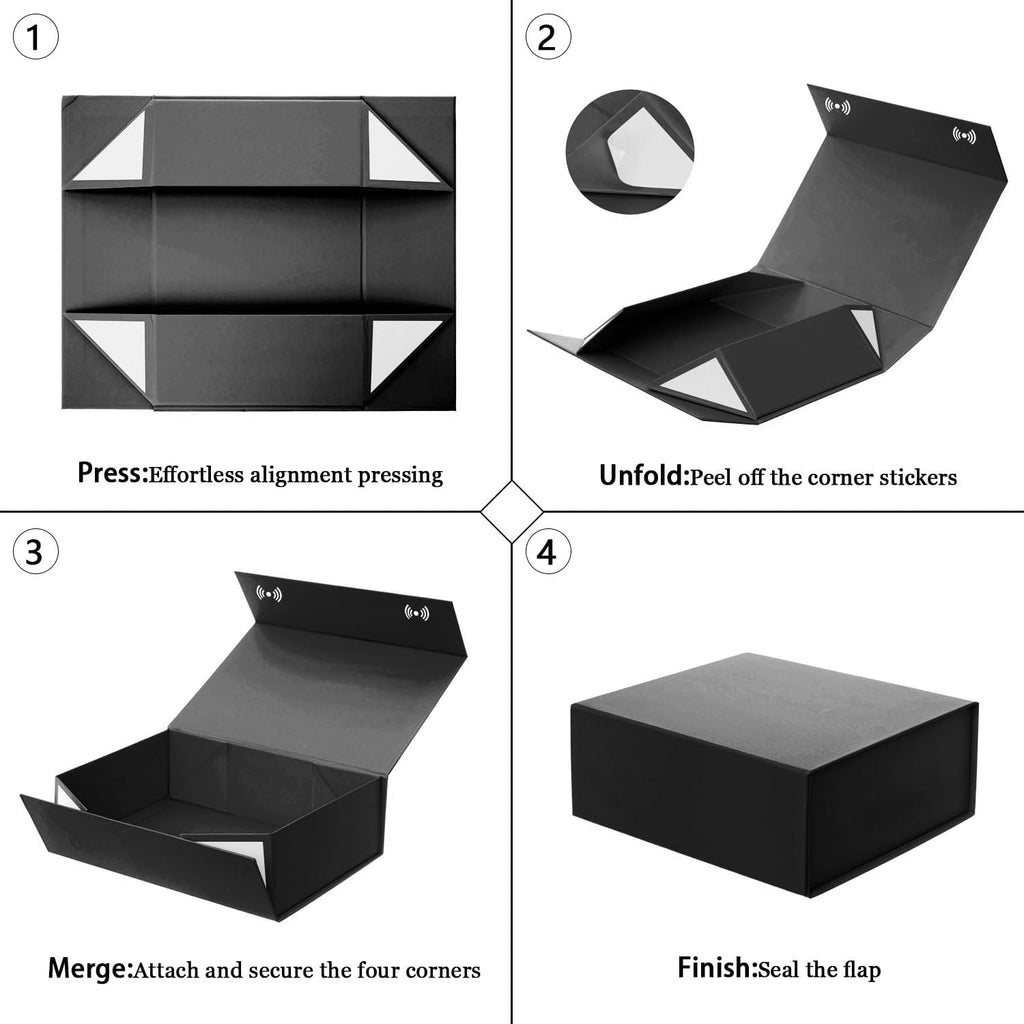 1

Press:Effortless alignment pressing

2

Unfold:Peel off the corner stickers

3

Merge:Attach and secure the four corners

4

Finish:Seal the flap