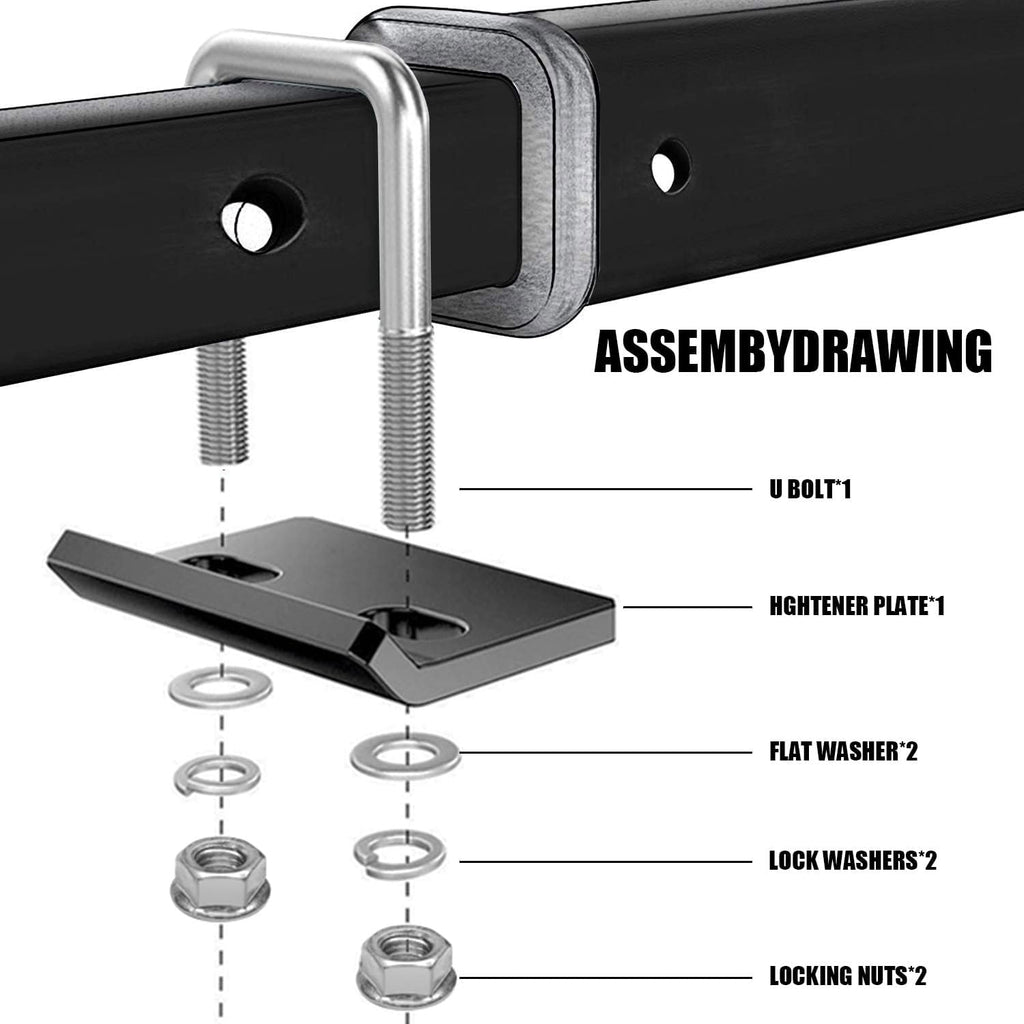 ASSEMBYDRAWING

U BOLT*1

HGHTENER PLATE*1

FLAT WASHER*2

LOCK WASHERS*2

LOCKING NUTS*2